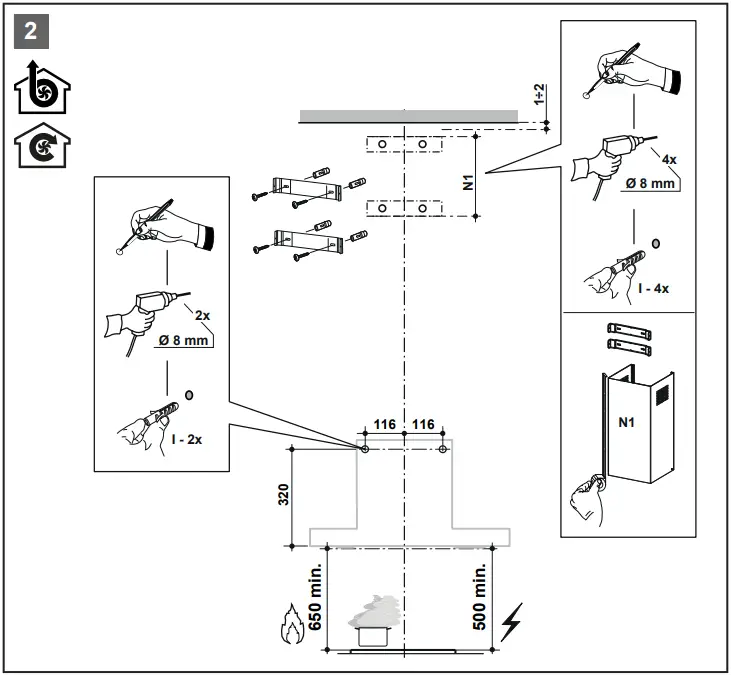 2

1÷2

N1

4x
Ø 8 mm

I - 4x

N1

2x
Ø 8 mm

I - 2x

116 116

320

650 min.

500 min.