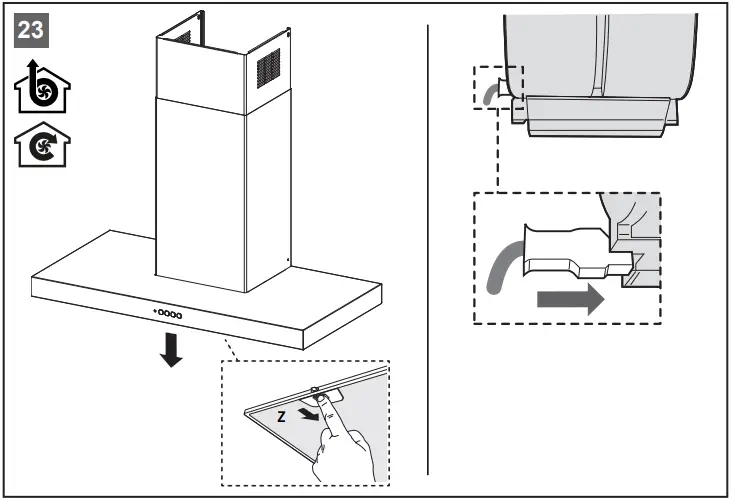 23

Z