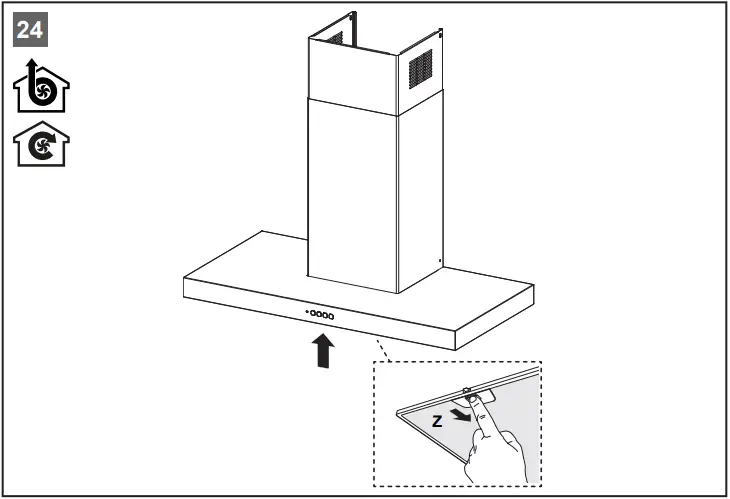 24

Z