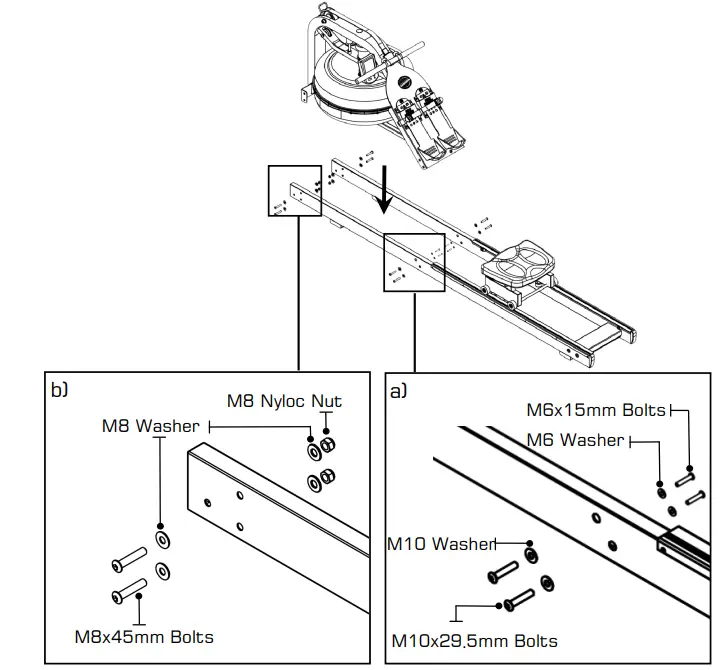 b)

M8 Nyloc Nut

M8 Washer

M8x45mm Bolts

a)

M6x15mm Bolts

M6 Washer

M10 Washer

M10x29.5mm Bolts