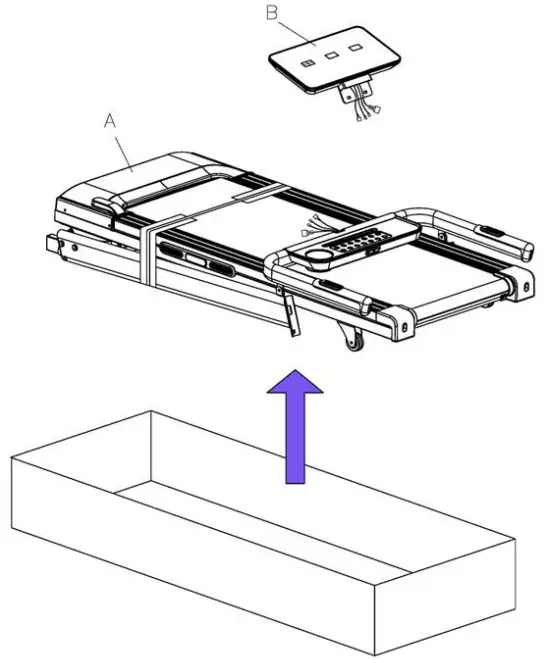 B

A