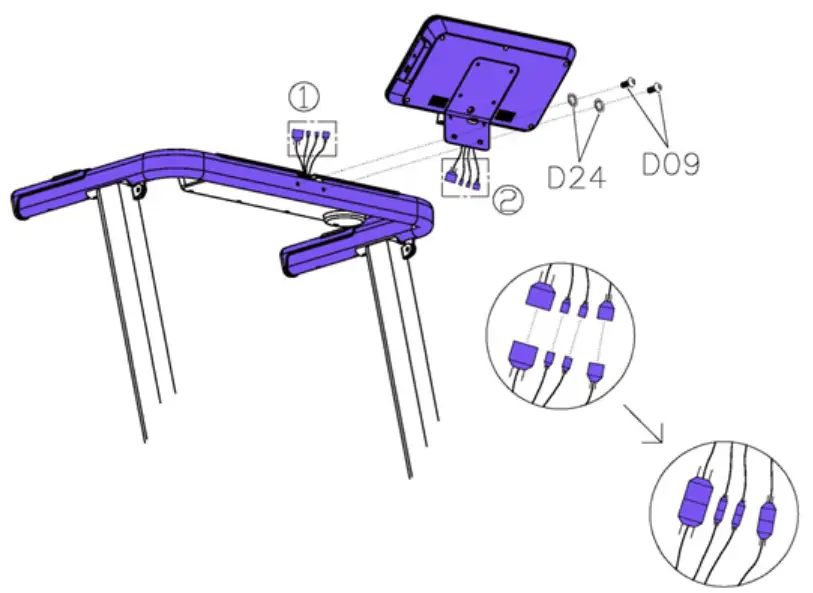 ①
②
D24
D09