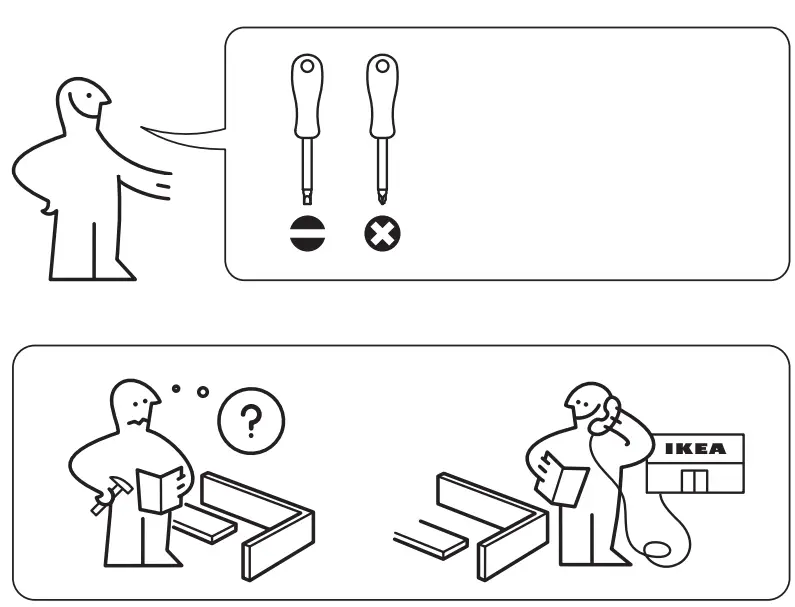 ?

IKEA