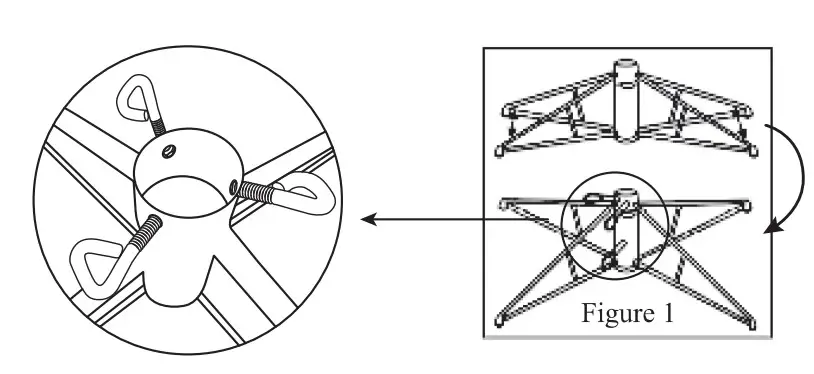 Figure 1