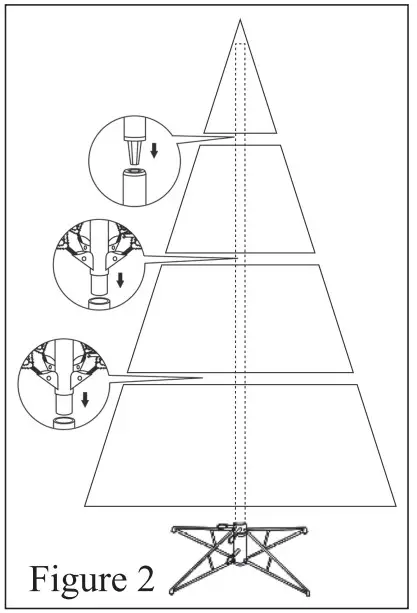 Figure 2