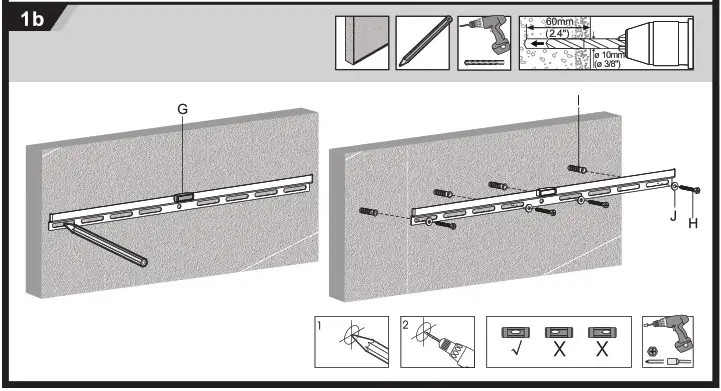 1b

60mm
(2.4")
ø 10mm
(ø 3/8")

G

I

J

H

1

2

√ X X