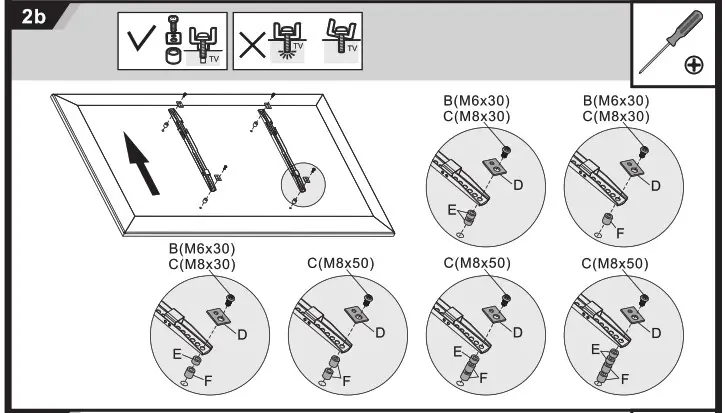 2b

TV

TV

TV

B(M6x30)
C(M8x30)

D

E

B(M6x30)
C(M8x30)

D

F

B(M6x30)
C(M8x30)

D

E

F

C(M8x50)

D

F

C(M8x50)

D

E

F

C(M8x50)

D

E

F