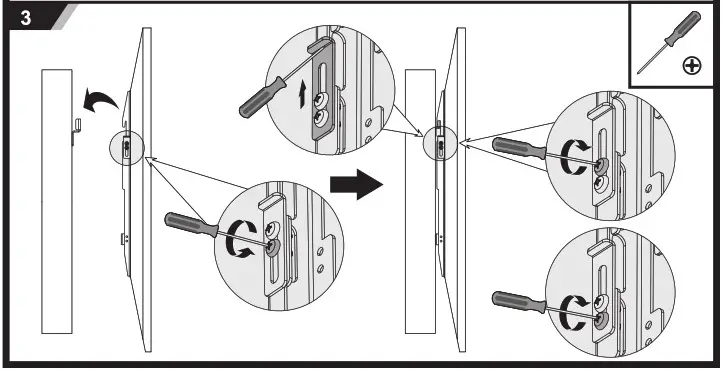 3