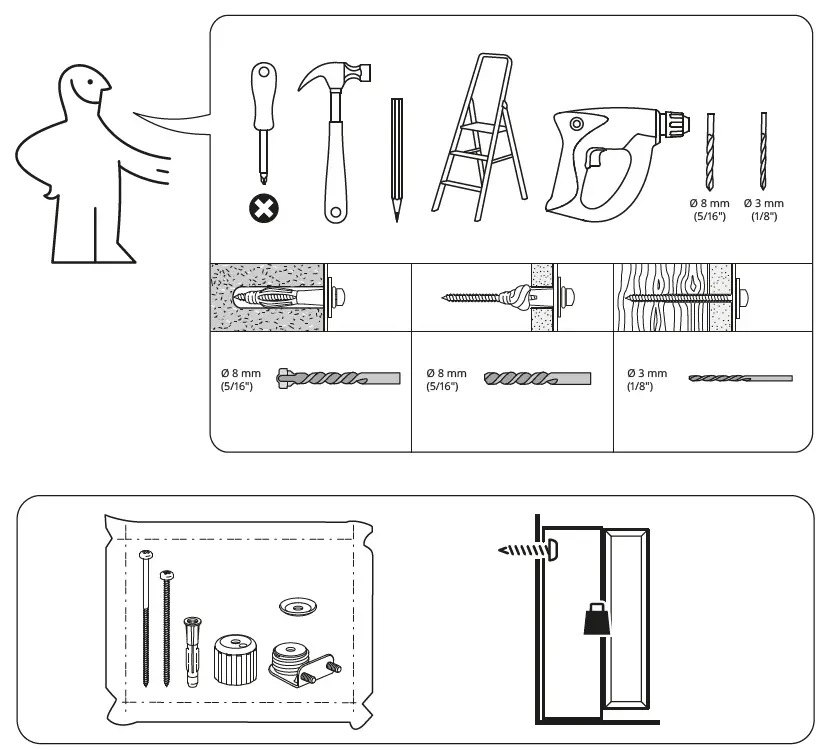 Ø 8 mm
(5/16")

Ø 3 mm
(1/8")

Ø 8 mm
(5/16")

Ø 8 mm
(5/16")

Ø 3 mm
(1/8")