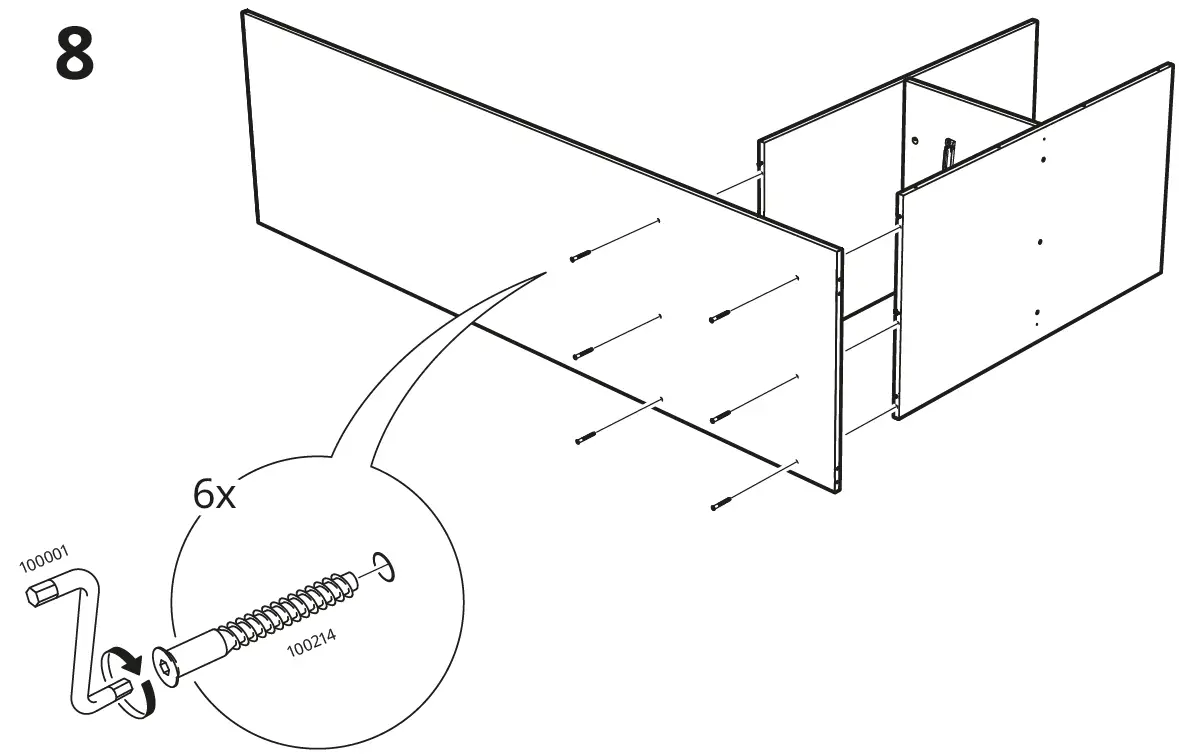 8

6x

100001

100214