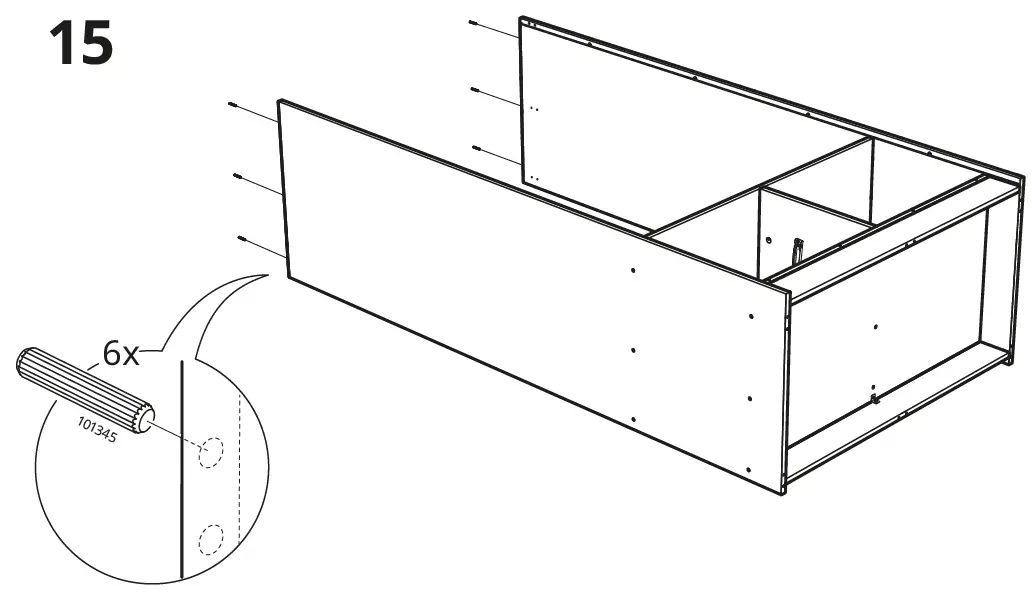 15

6x

101345