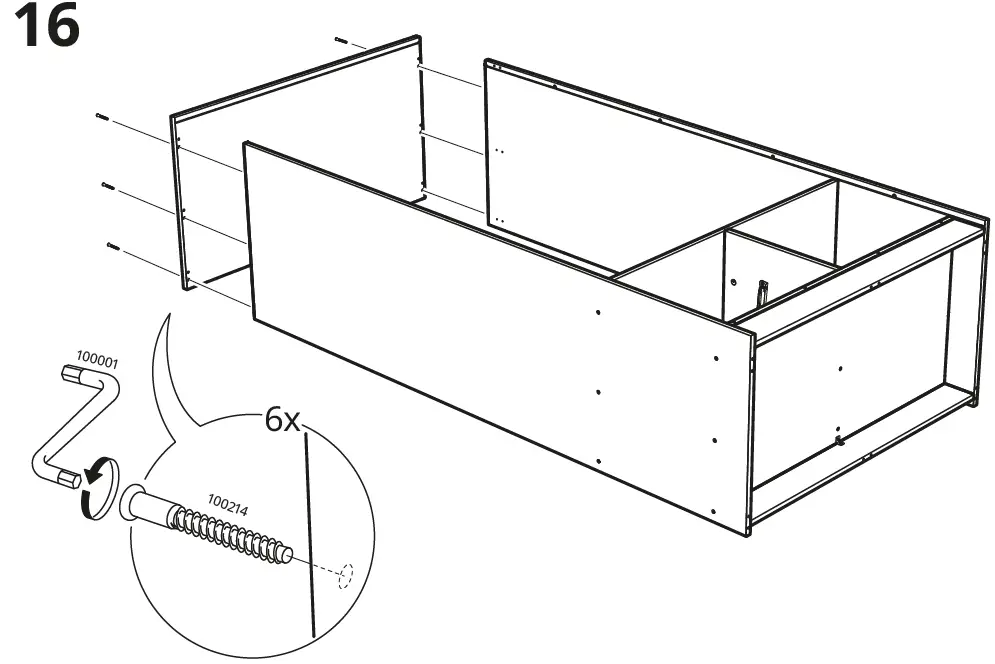 16

100001

6x

100214