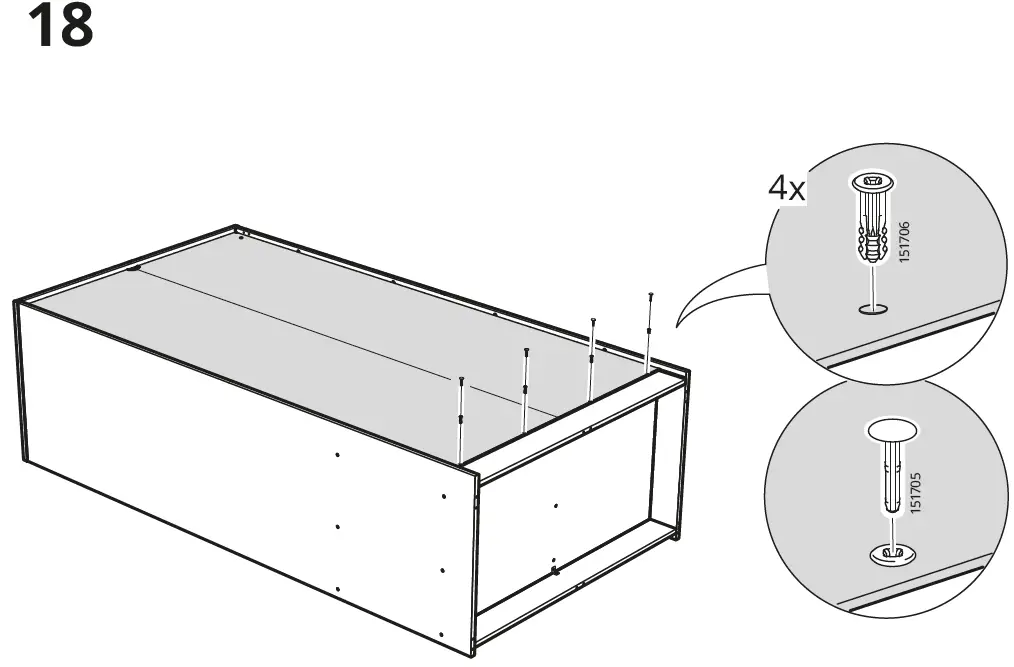 18

4x

151706

151705