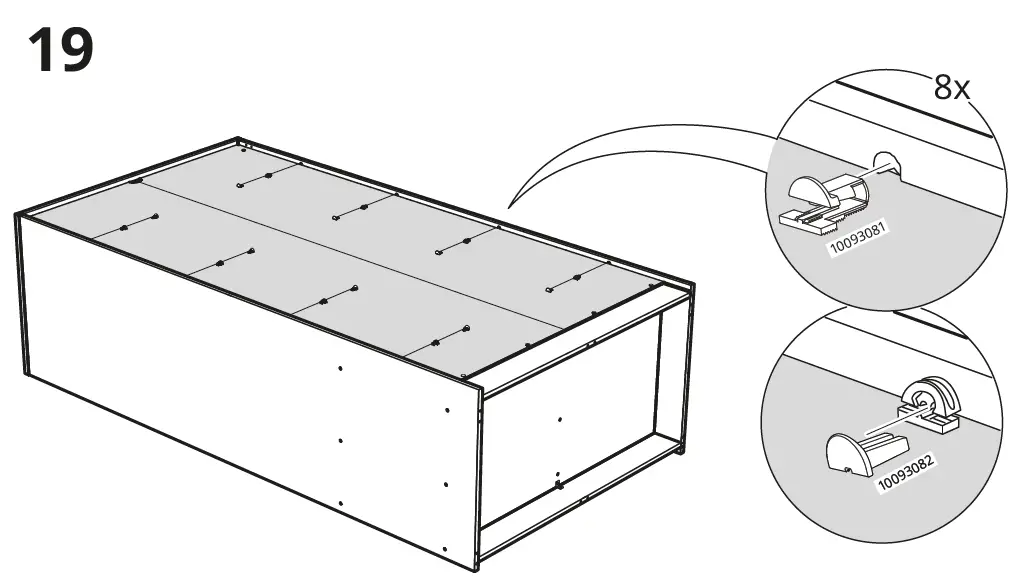 19

8x

10093081

10093082