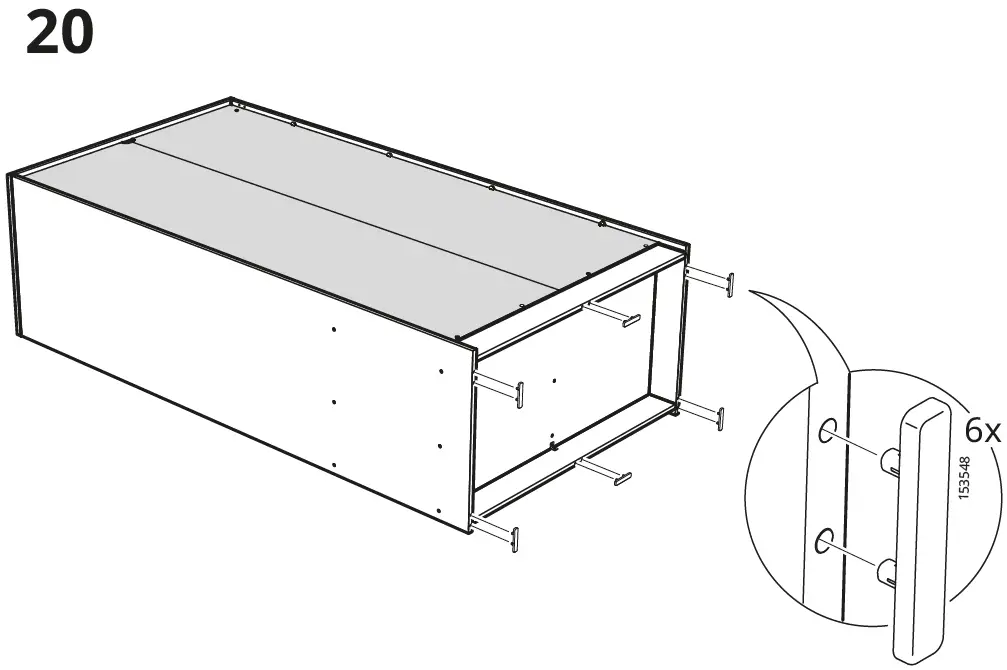 20

6x

153548