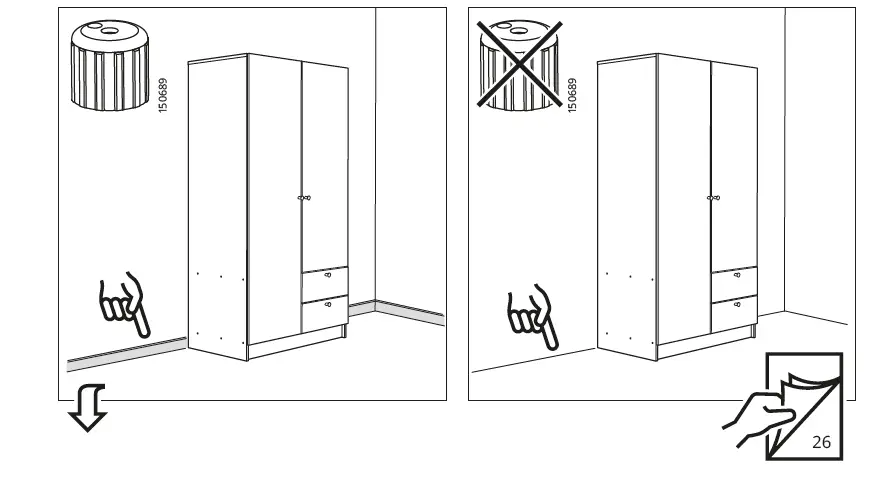 150689

150689

26