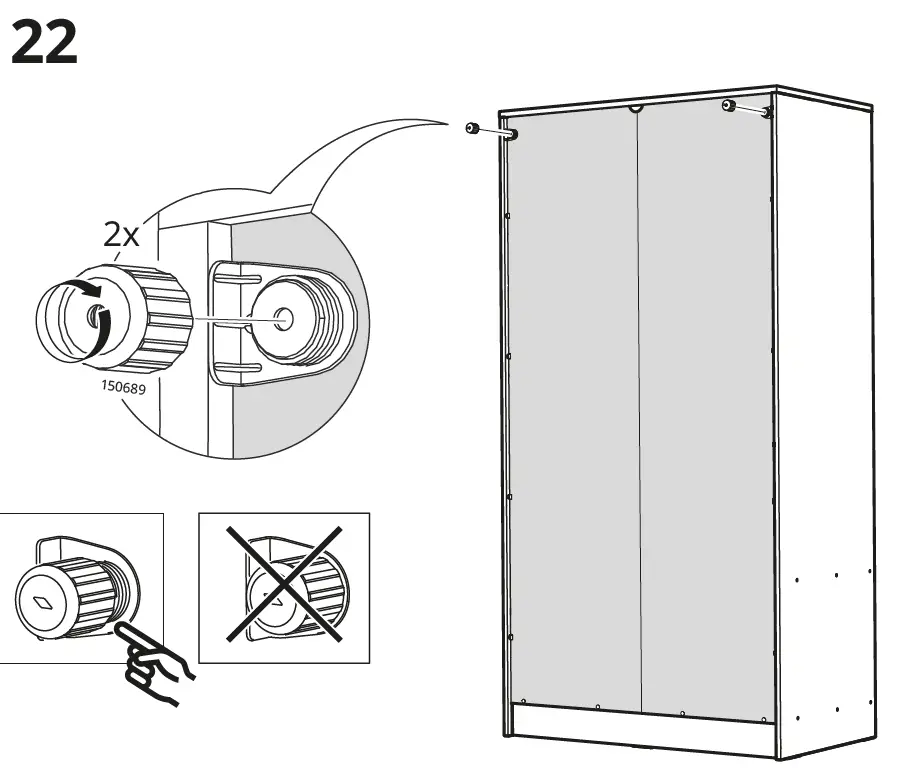 22

2x

150689