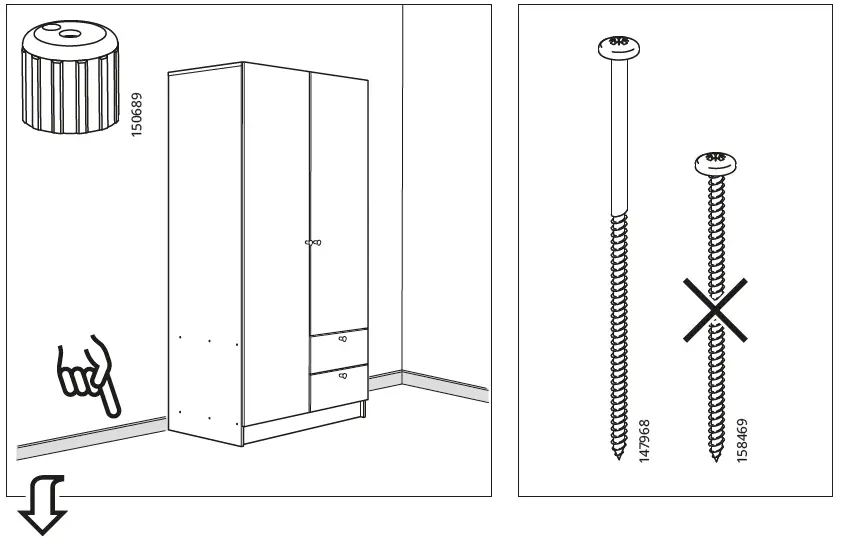 150689

147968

158469