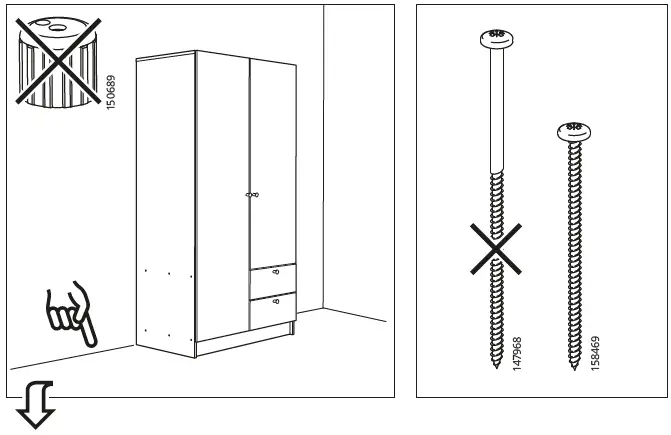 150689

147968

158469