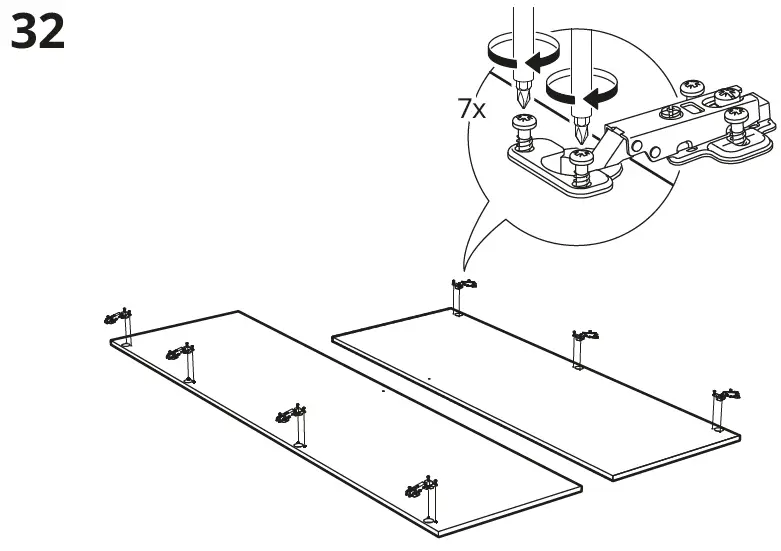 32

7x