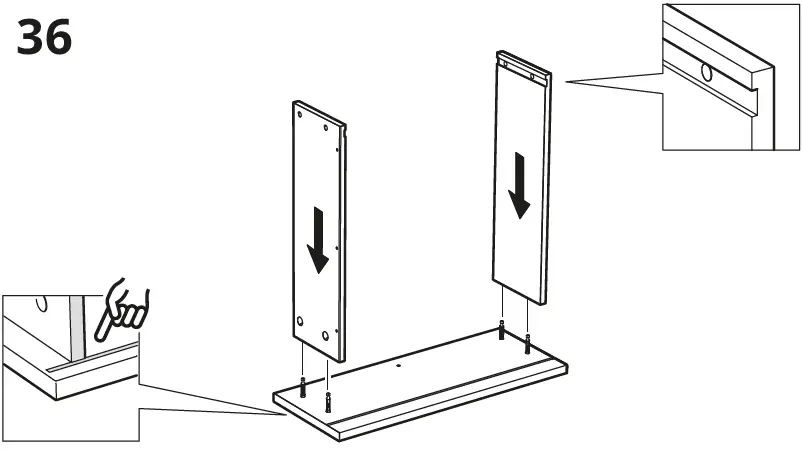 36