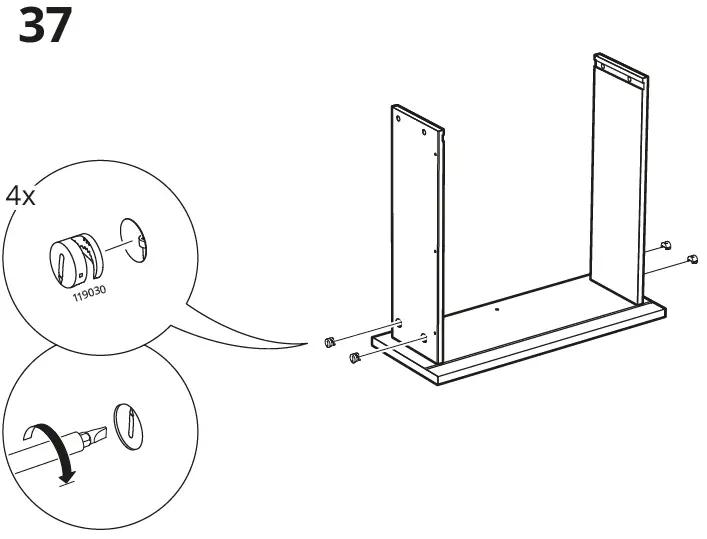 37

4x

119030