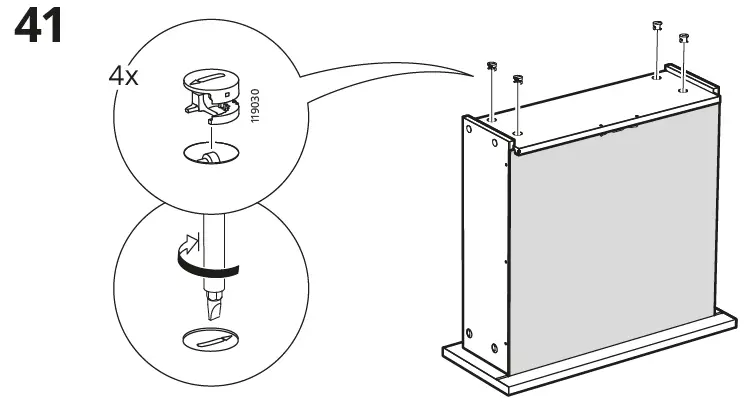 41

4x

119030