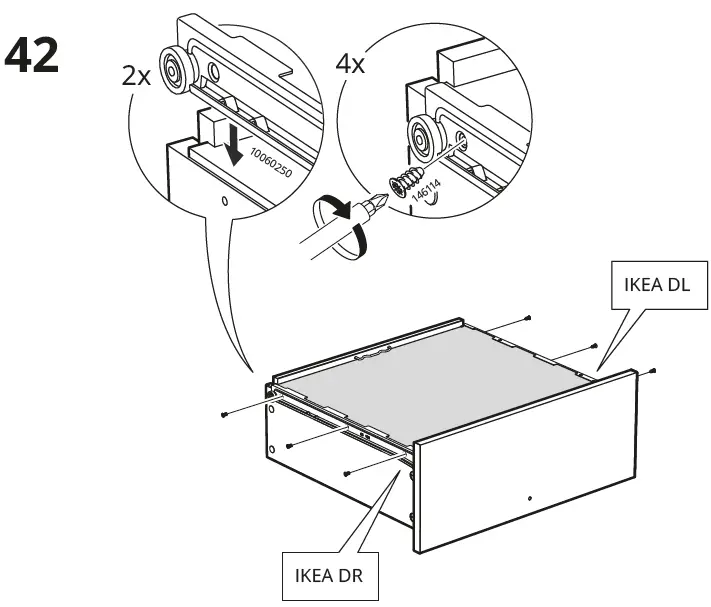 42

2x

10060250

4x

146114

IKEA DL

IKEA DR