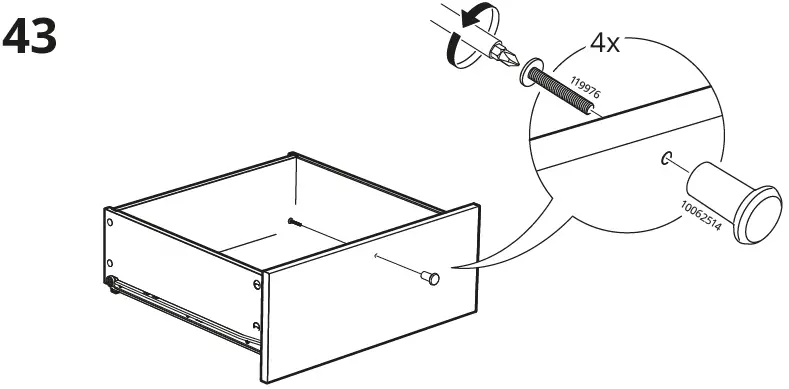 43

4x

119976

10062514