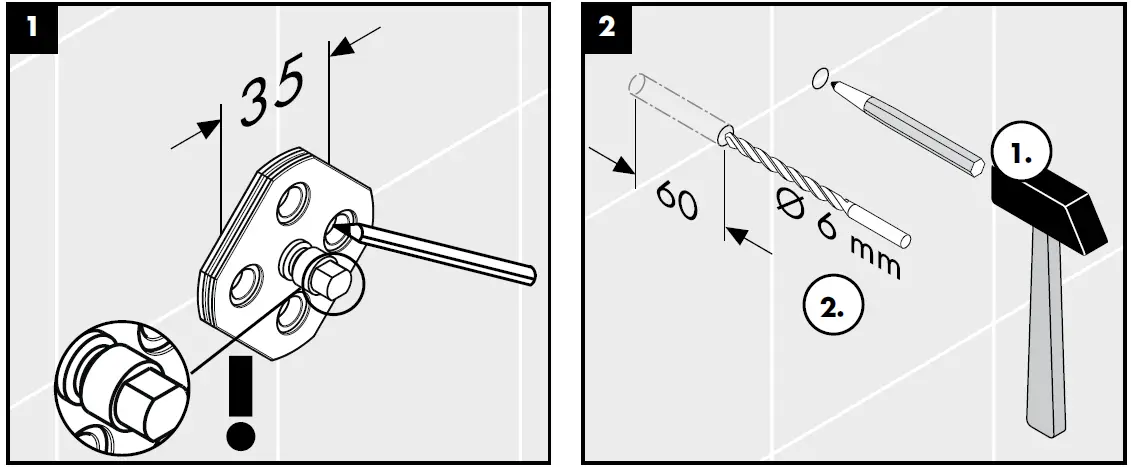 1

35

!

2

60

Ø 6 mm

1.

2.