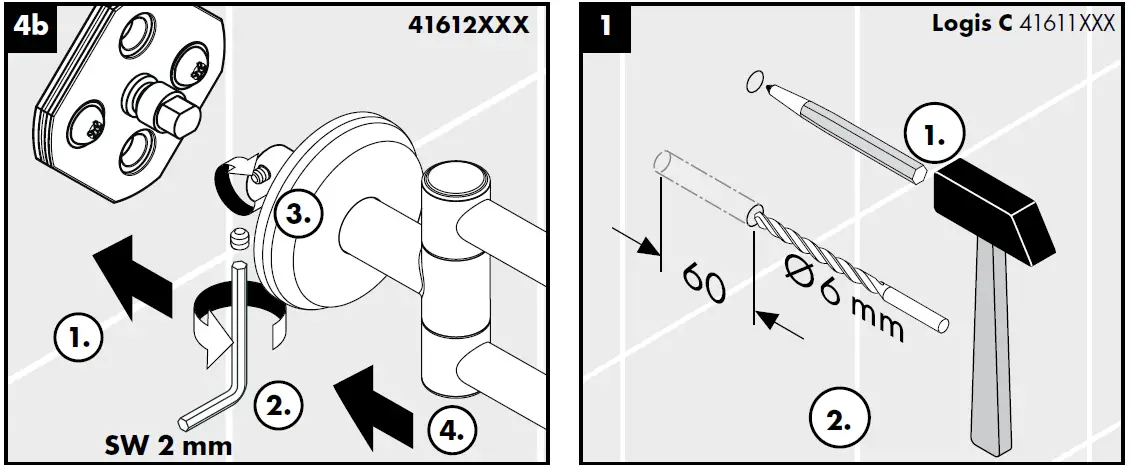 4b

41612XXX

3.

1.

2.

4.

SW 2 mm

1

Logis C 41611XXX

1.

60

Ø 6 mm

2.