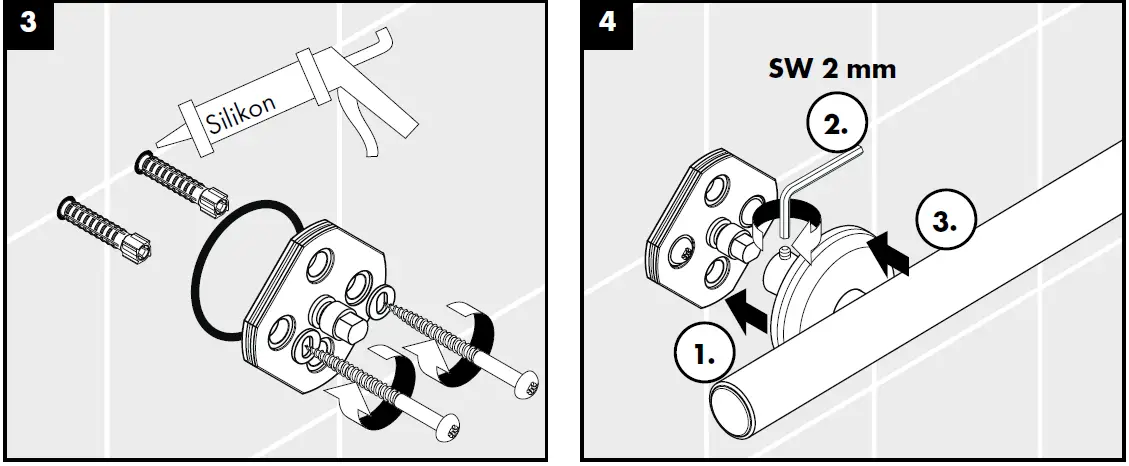 3

Silikon

4

SW 2 mm

2.

3.

1.