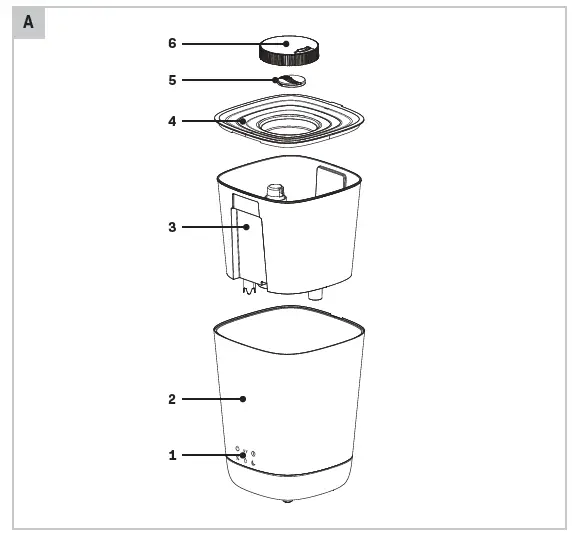 A

6

5

4

3

2

1