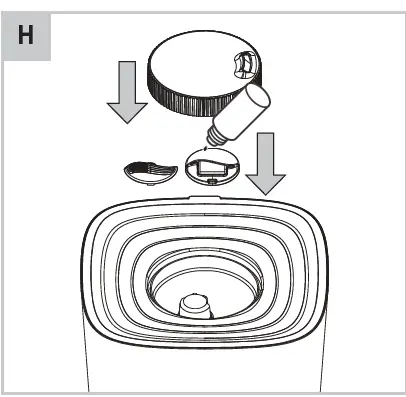 H