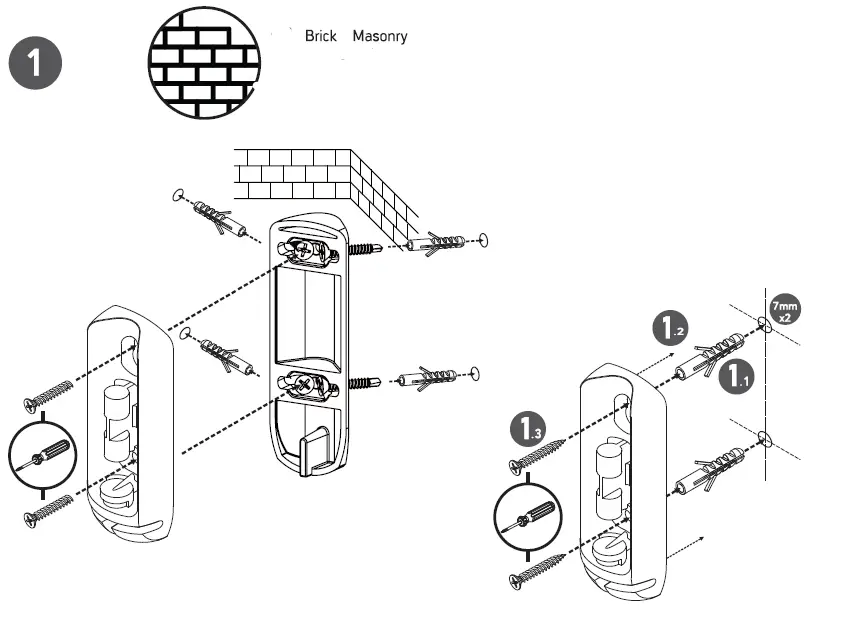 1

Brick Masonry

7mm x2

1.2

1.1

1.3