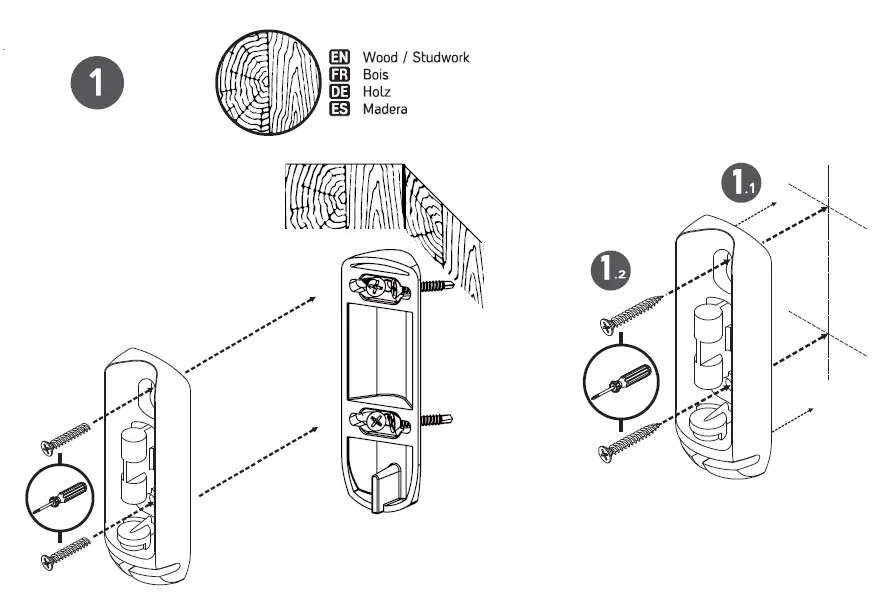 1

EN Wood / Studwork
FR Bois
DE Holz
ES Madera

1.1

1.2