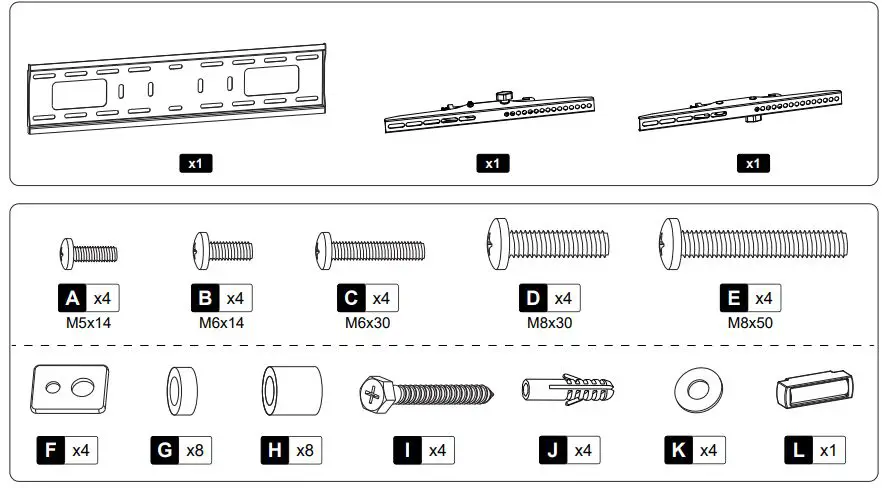 x1 x1 x1

A x4
M5x14

B x4
M6x14

C x4
M6x30

D x4
M8x30

E x4
M8x50

F x4

G x8

H x8

I x4

J x4

K x4

L x1