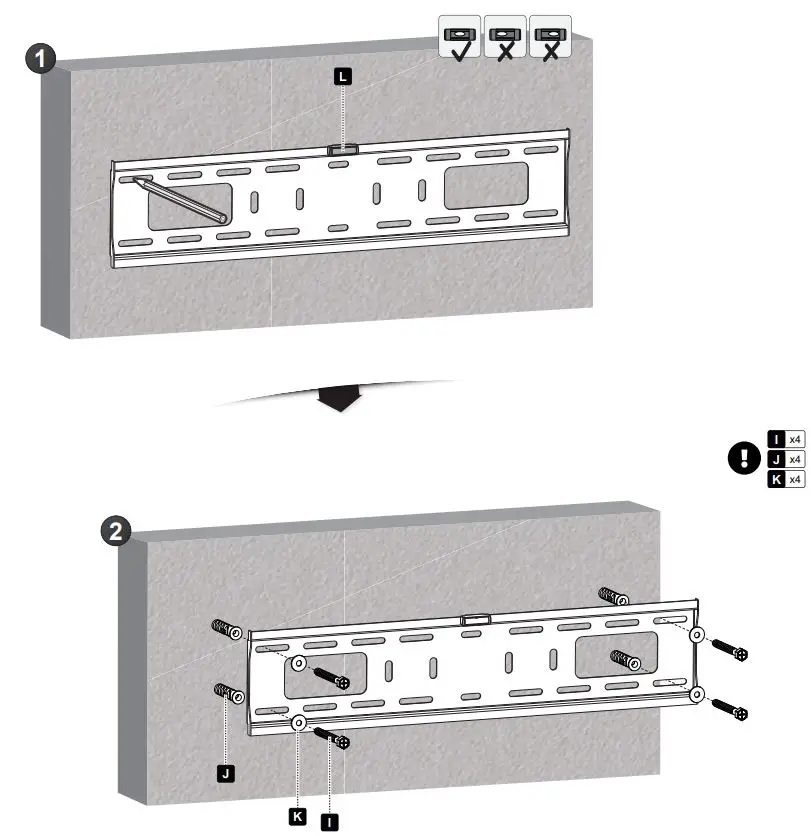 1

L

I x4
J x4
K x4

2

J

K

I