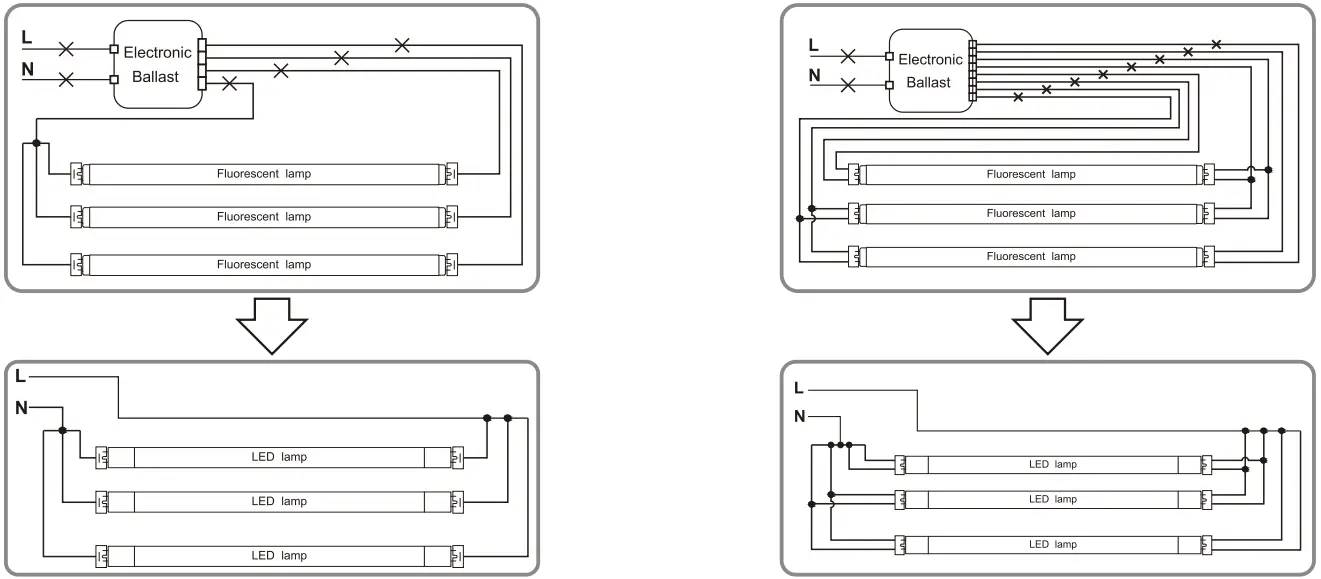 L
N
Electronic Ballast
Fluorescent lamp
Fluorescent lamp
Fluorescent lamp

L
N
LED lamp
LED lamp
LED lamp

L
N
Electronic Ballast
Fluorescent lamp
Fluorescent lamp
Fluorescent lamp

L
N
LED lamp
LED lamp
LED lamp