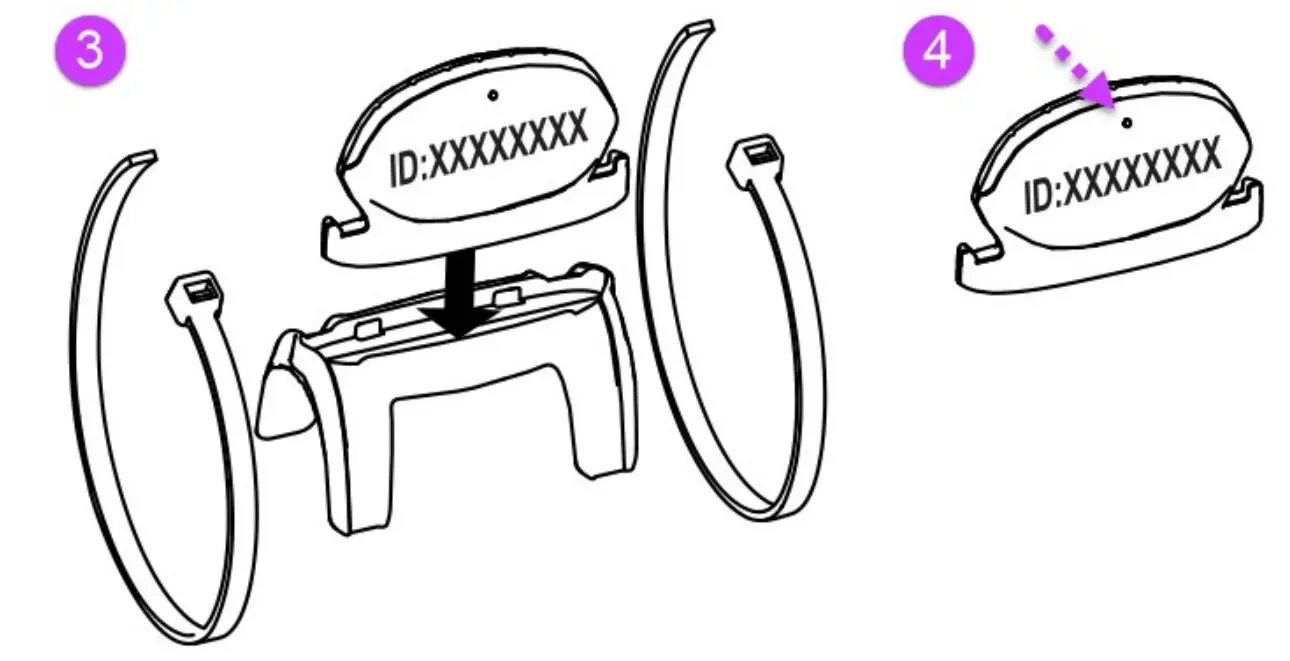 3

ID:XXXXXXXX

4

ID:XXXXXXXX