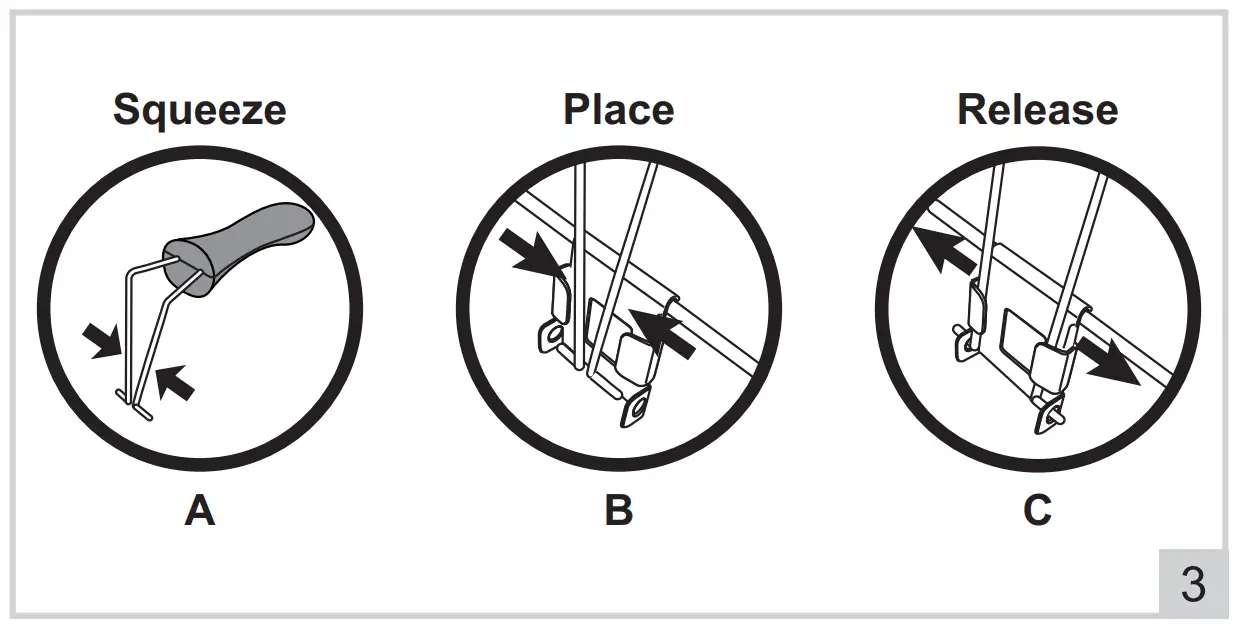 Squeeze

A

Place

B

Release

C

3