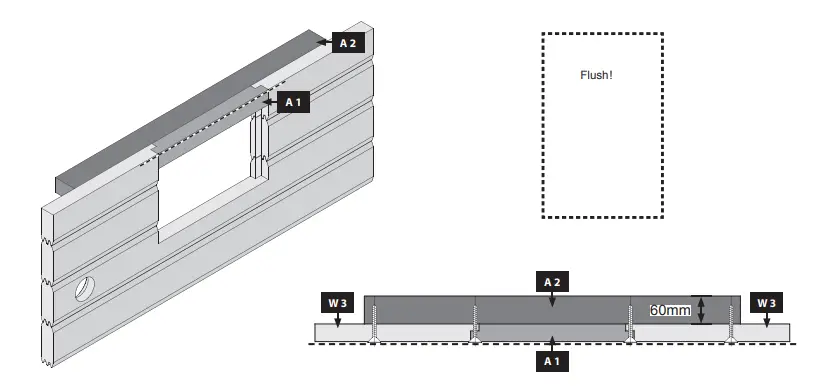 A 2

A 1

Flush!

A 2

W 3

60mm

W 3

A 1