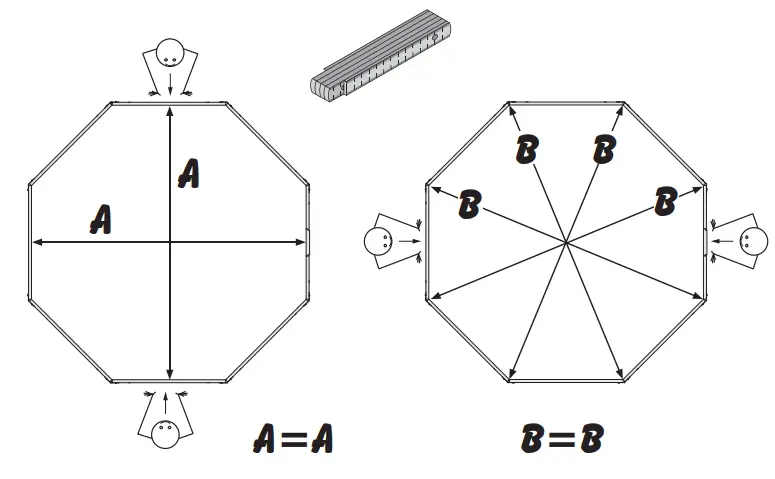 A

A

B B

B B

A=A

B=B