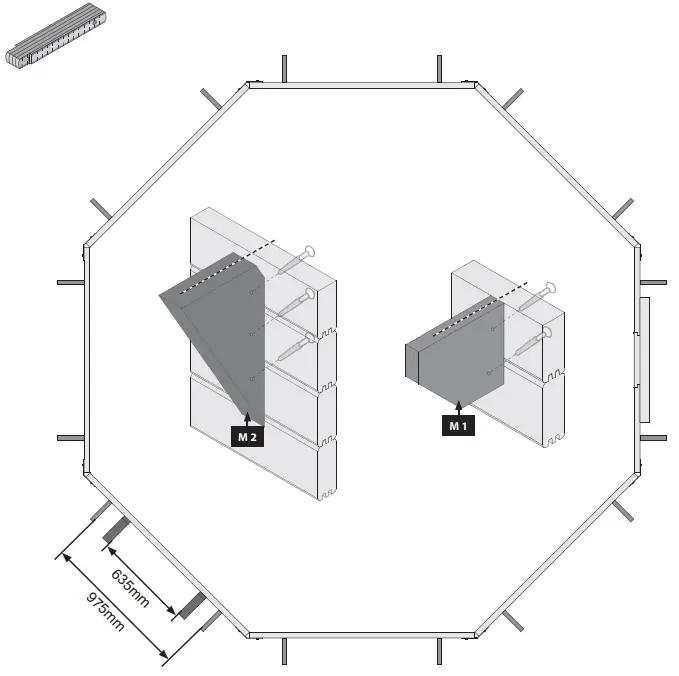 M 2

M 1

635mm

975mm