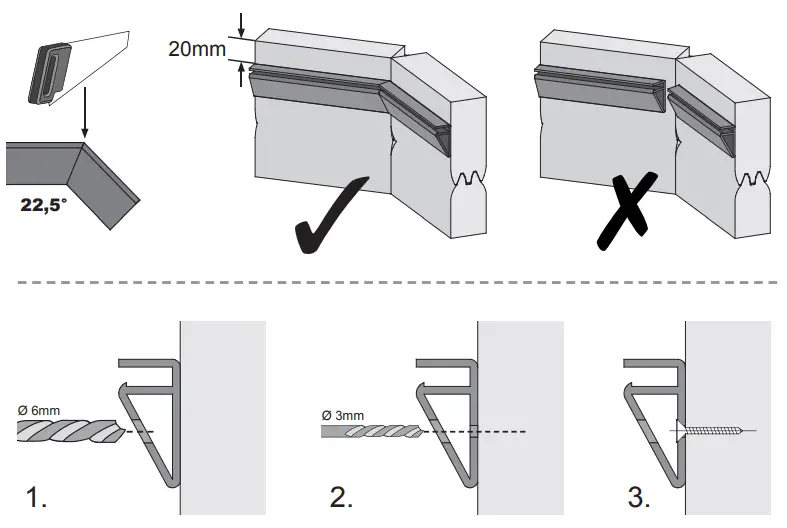 22,5°

20mm

Ø 6mm

1.

Ø 3mm

2.

3.