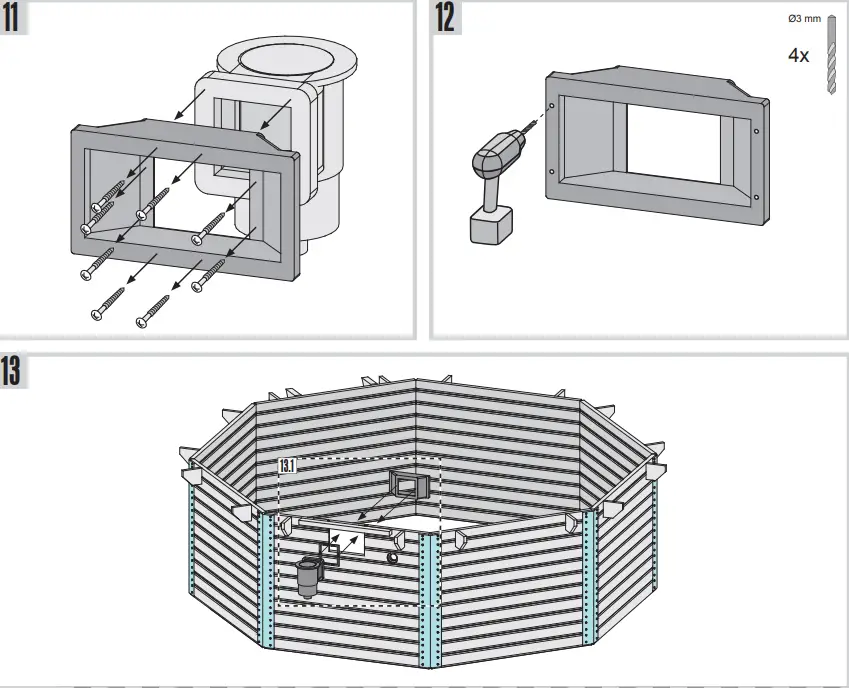 11

12

Ø3 mm

4x

13

13.1