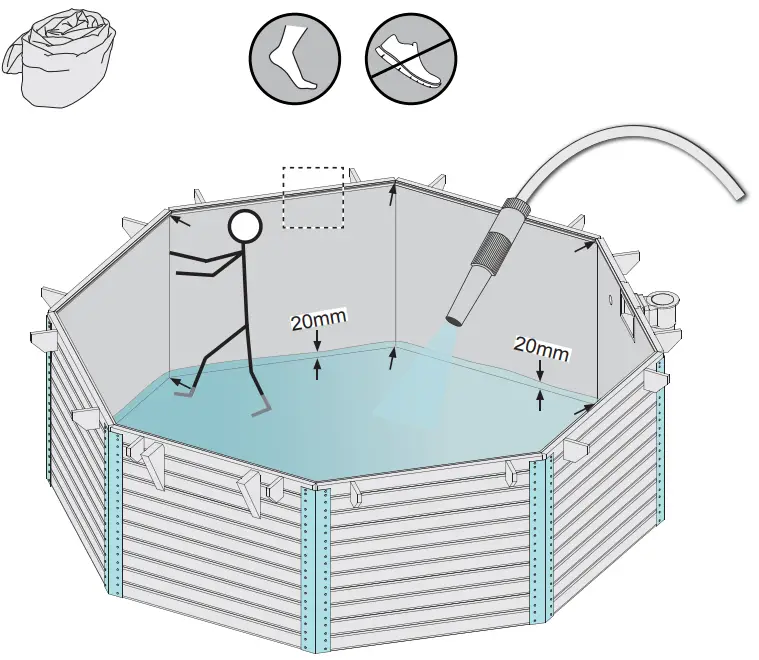 20mm

20mm