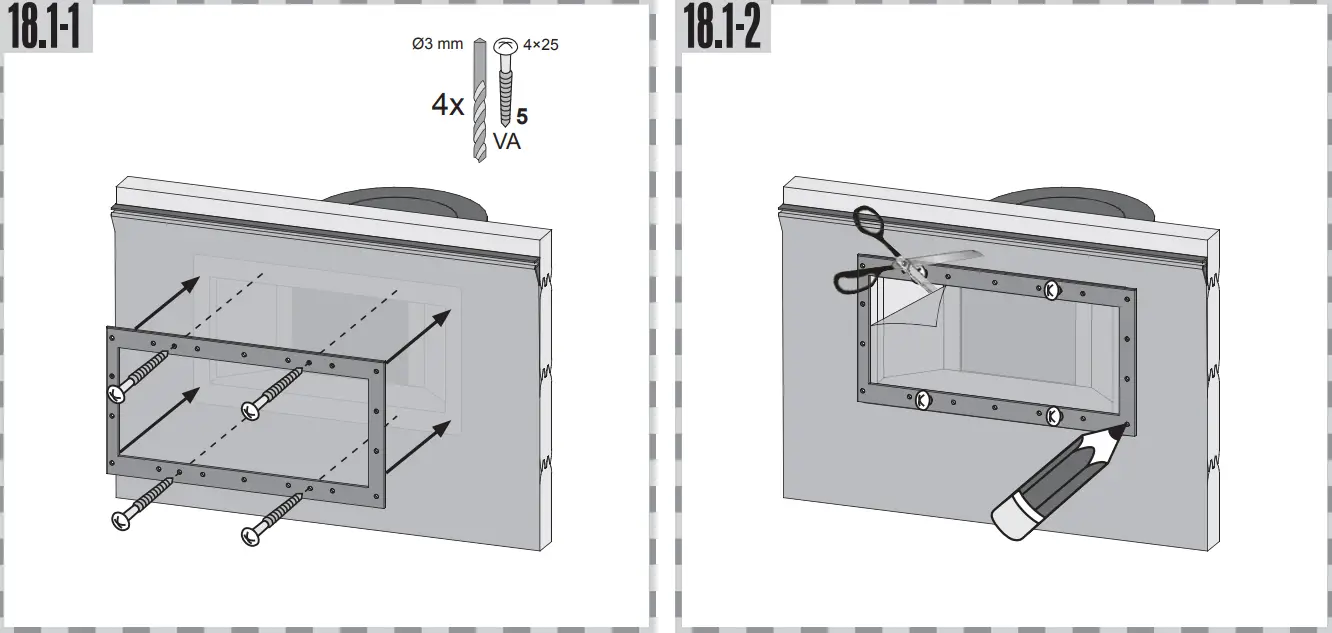 18.1-1

Ø3 mm

4×25

4x

5

VA

18.1-2