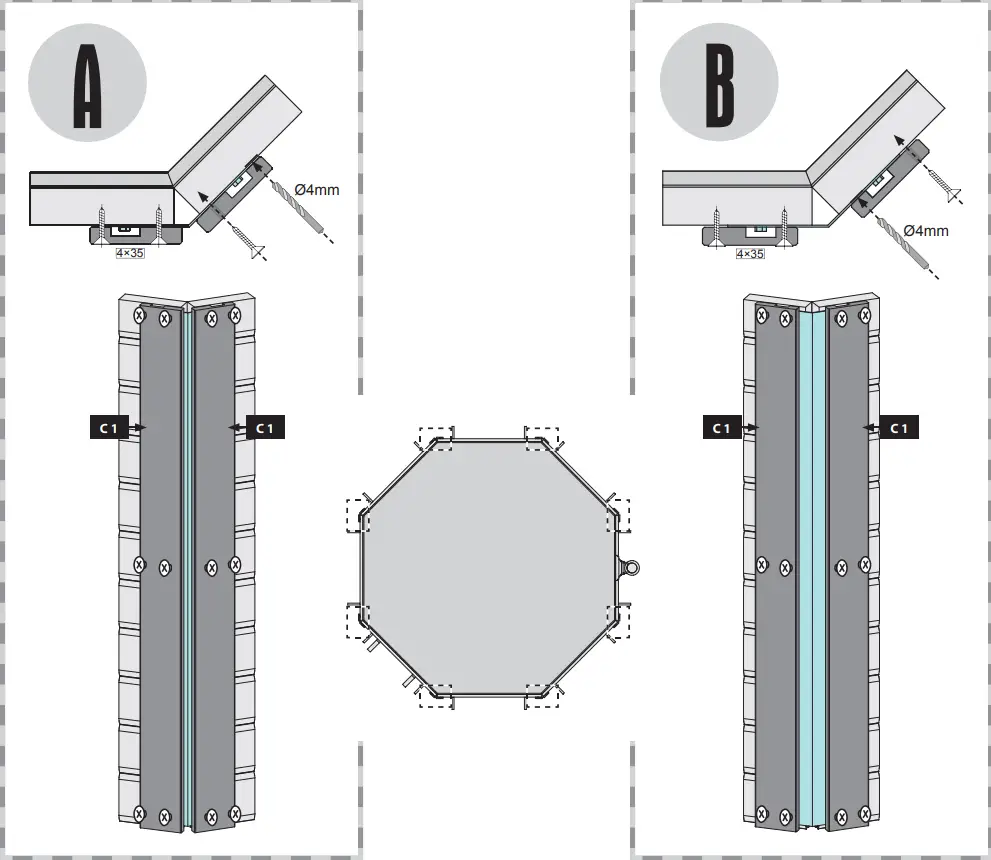 A

Ø4mm

4×35

C 1

C 1

B

Ø4mm

4×35

C 1

C 1