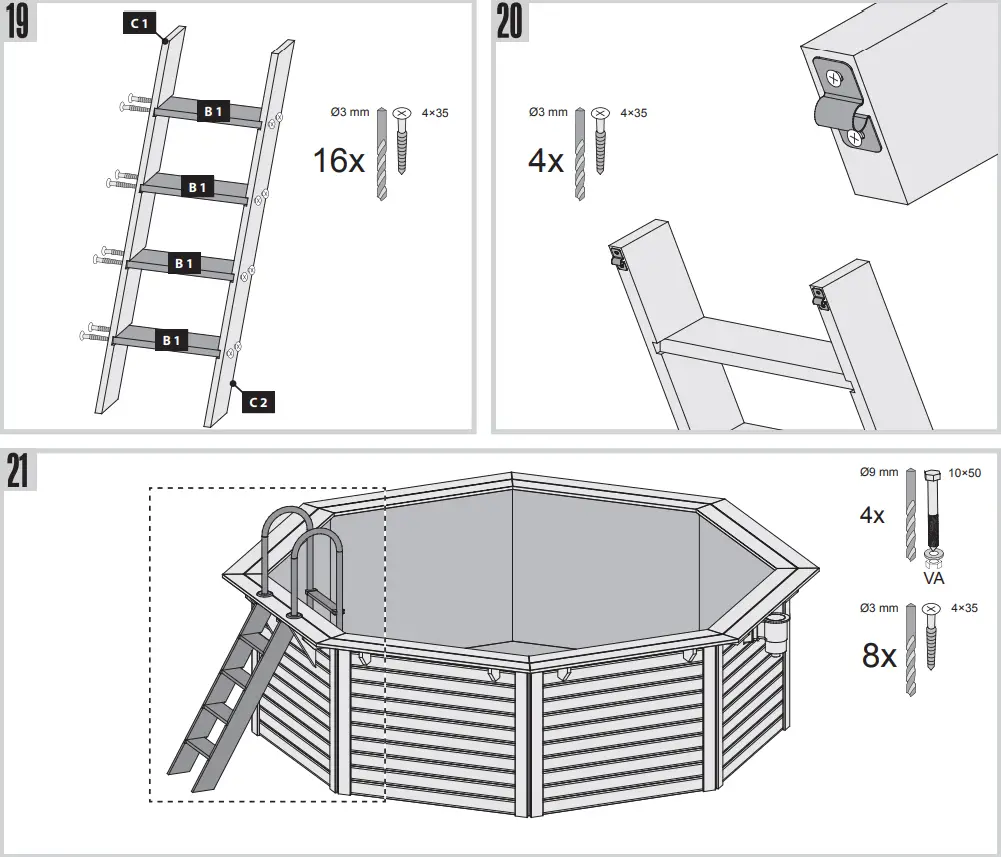 19

C 1

B 1

B 1

B 1

B 1

C 2

Ø3 mm

4×35

16x

20

Ø3 mm

4×35

4x

21

Ø9 mm

10×50

4x

VA

Ø3 mm

4×35

8x